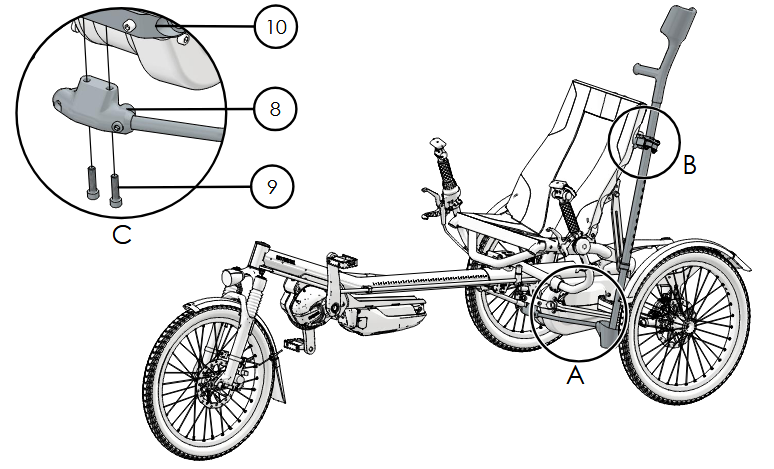 10
8
9
C
B
A